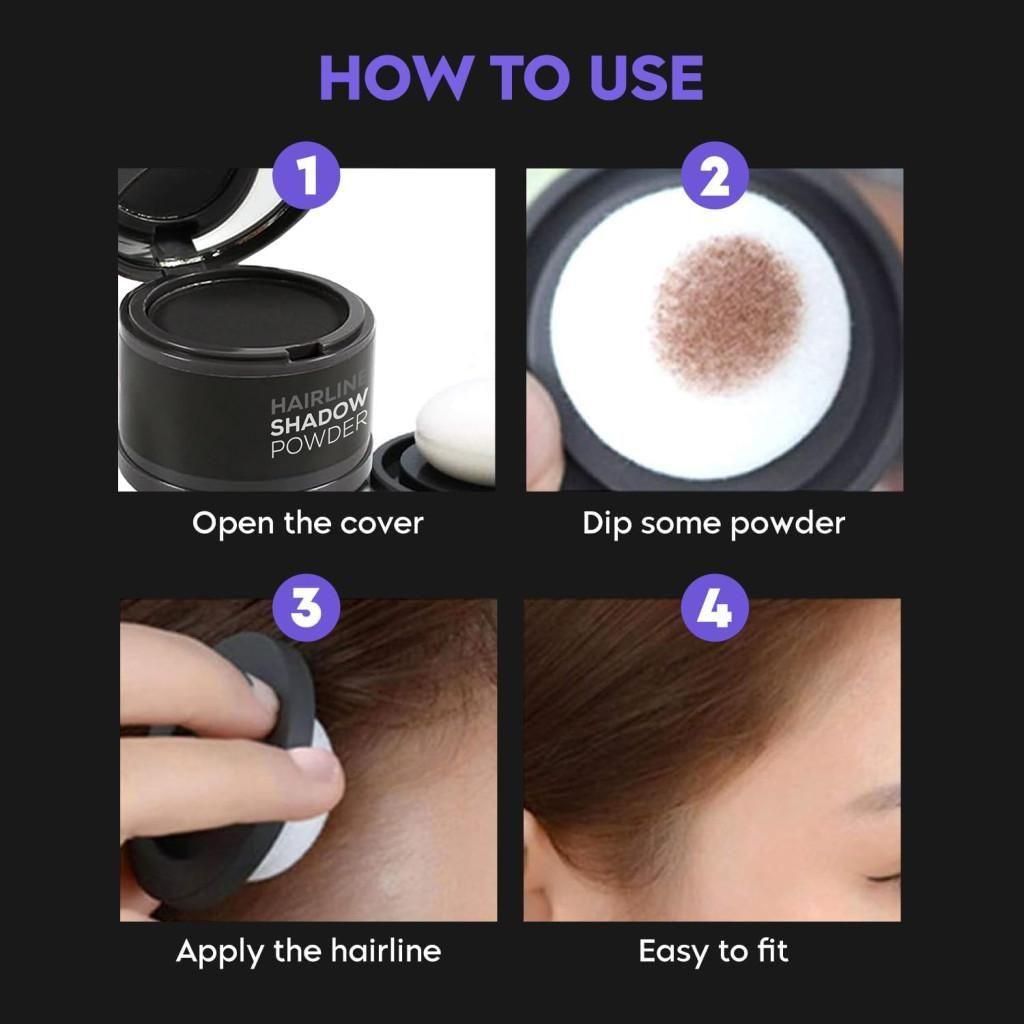 HOW TO USE

1

HAIRLINE SHADOW POWDER

Open the cover

2

Dip some powder

3

Apply the hairline

4

Easy to fit